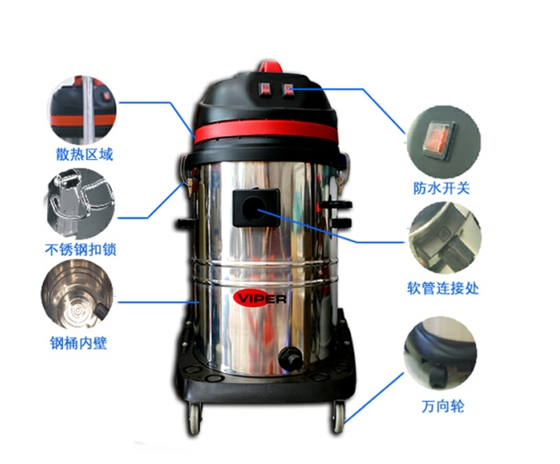 散热区域

不锈钢扣锁

钢桶内壁

VIPER

防水开关

软管连接处

万向轮